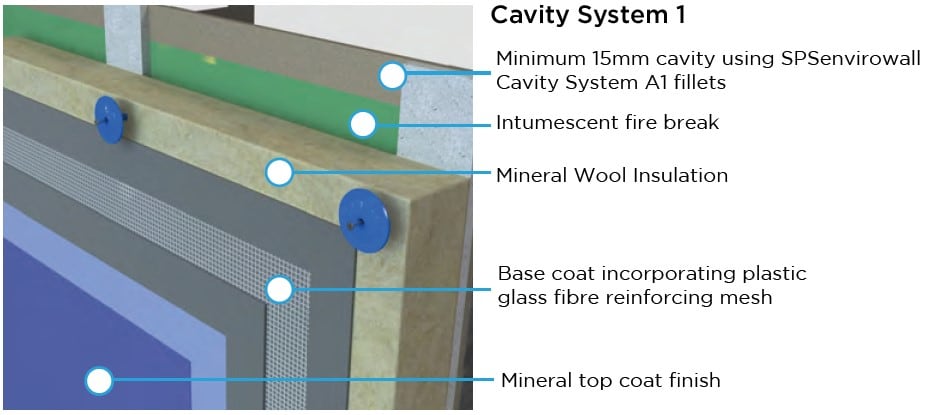 Cavity System 1

Minimum 15mm cavity using SPSenvirowall Cavity System A1 fillets

Intumescent fire break

Mineral Wool Insulation

Base coat incorporating plastic glass fibre reinforcing mesh

Mineral top coat finish